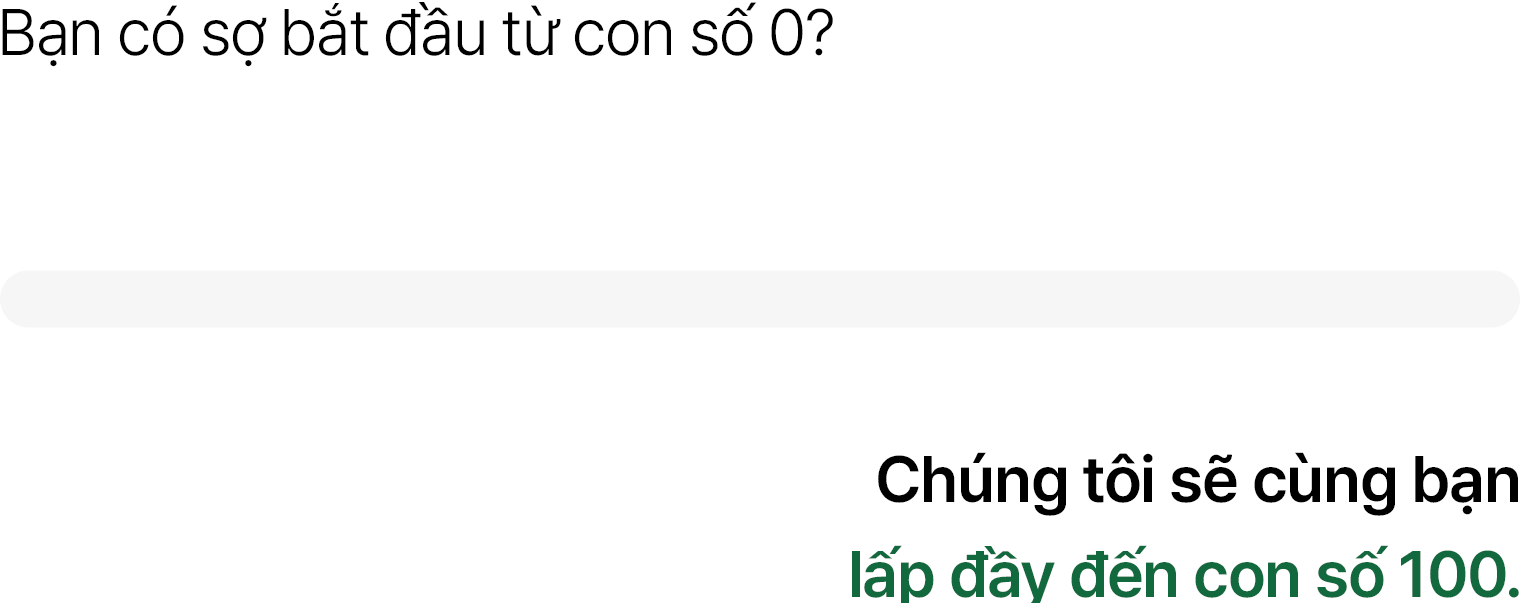 Bạn có sợ bắt đầu từ con số 0?

Chúng tôi sẽ cùng bạn
lấp đầy đến con số 100.